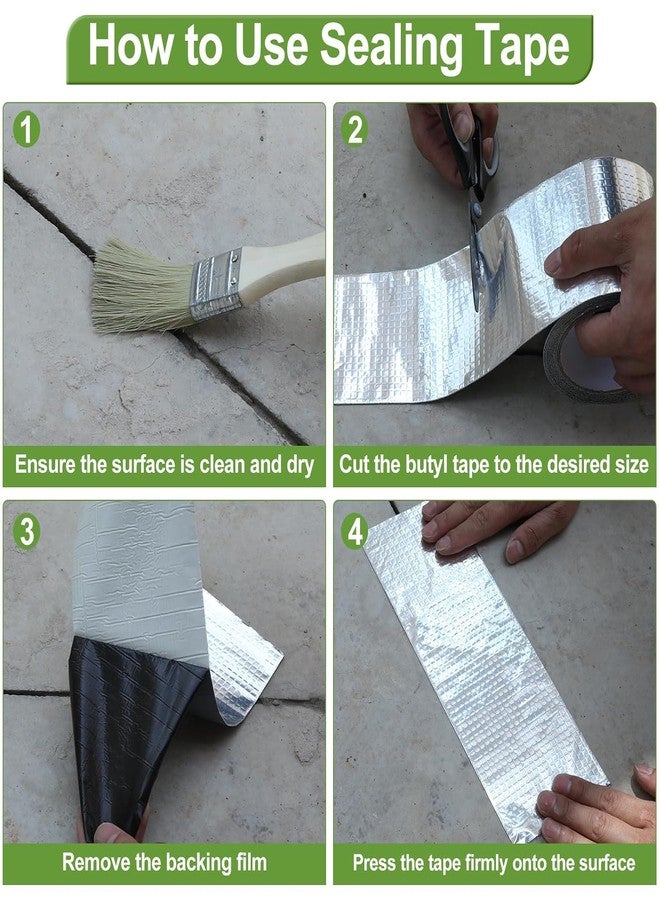 How to Use Sealing Tape

1

Ensure the surface is clean and dry

2

Cut the butyl tape to the desired size

3

Remove the backing film

4

Press the tape firmly onto the surface